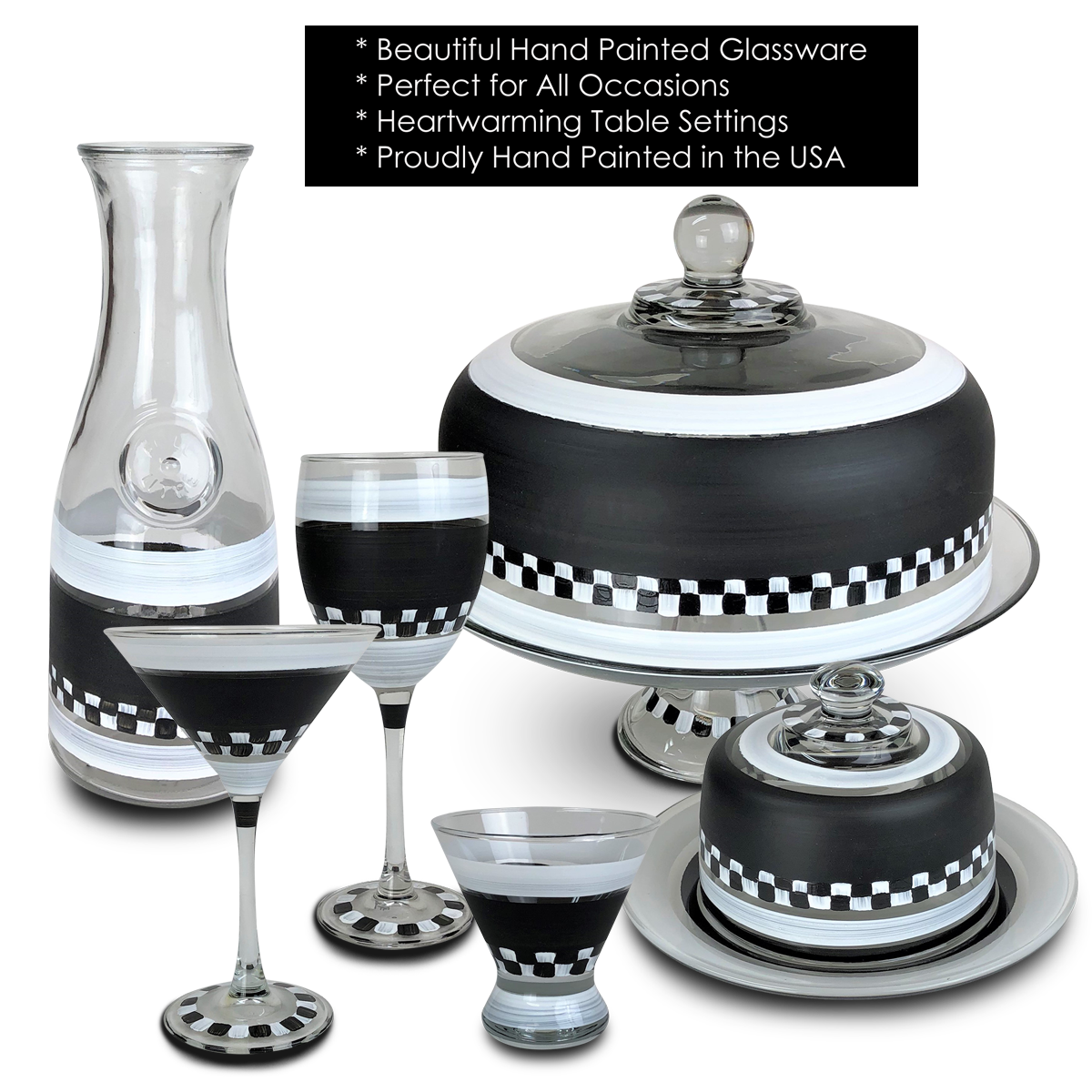 * Beautiful Hand Painted Glassware
* Perfect for All Occasions
* Heartwarming Table Settings
* Proudly Hand Painted in the USA